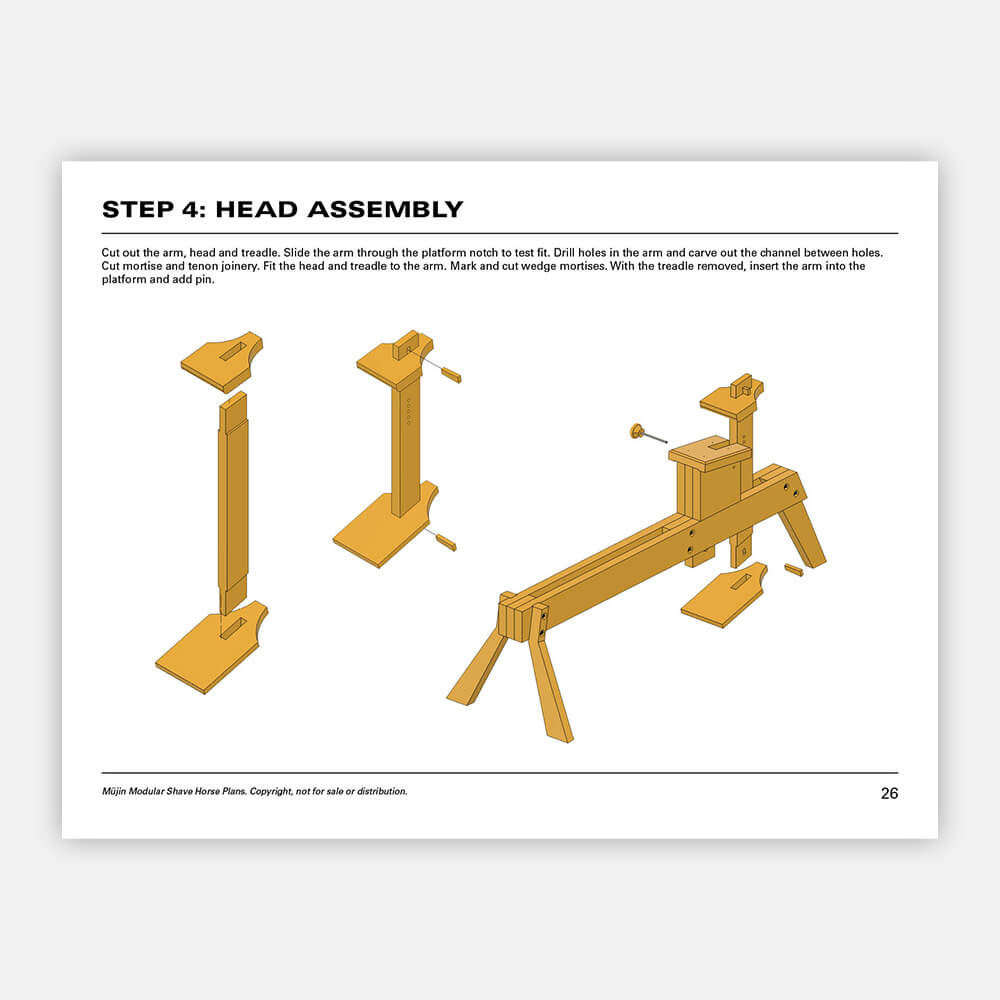 STEP 4: HEAD ASSEMBLY

Cut out the arm, head and treadle. Slide the arm through the platform notch to test fit. Drill holes in the arm and carve out the channel between holes. Cut mortise and tenon joinery. Fit the head and treadle to the arm. Mark and cut wedge mortises. With the treadle removed, insert the arm into the platform and add pin.

Mūjin Modular Shave Horse Plans. Copyright, not for sale or distribution.

26