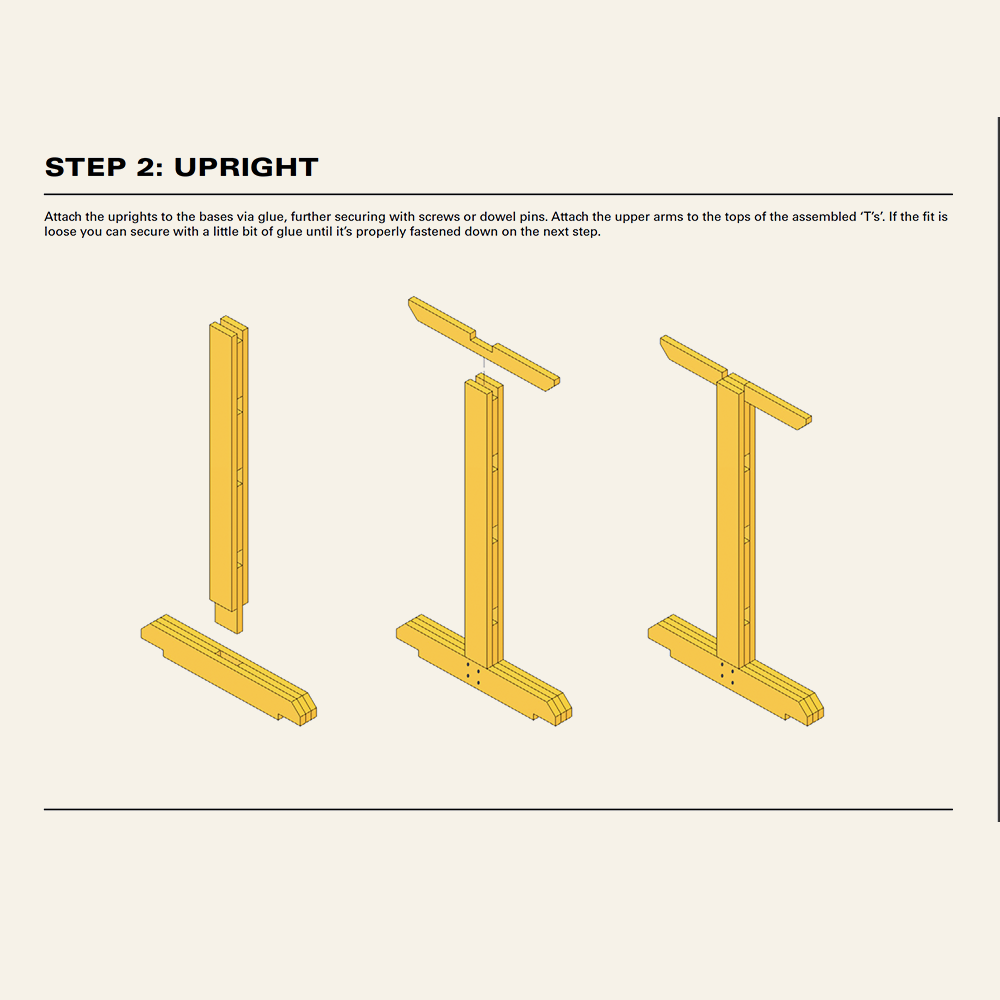 STEP 2: UPRIGHT

Attach the uprights to the bases via glue, further securing with screws or dowel pins. Attach the upper arms to the tops of the assembled 'T's'. If the fit is loose you can secure with a little bit of glue until it's properly fastened down on the next step.